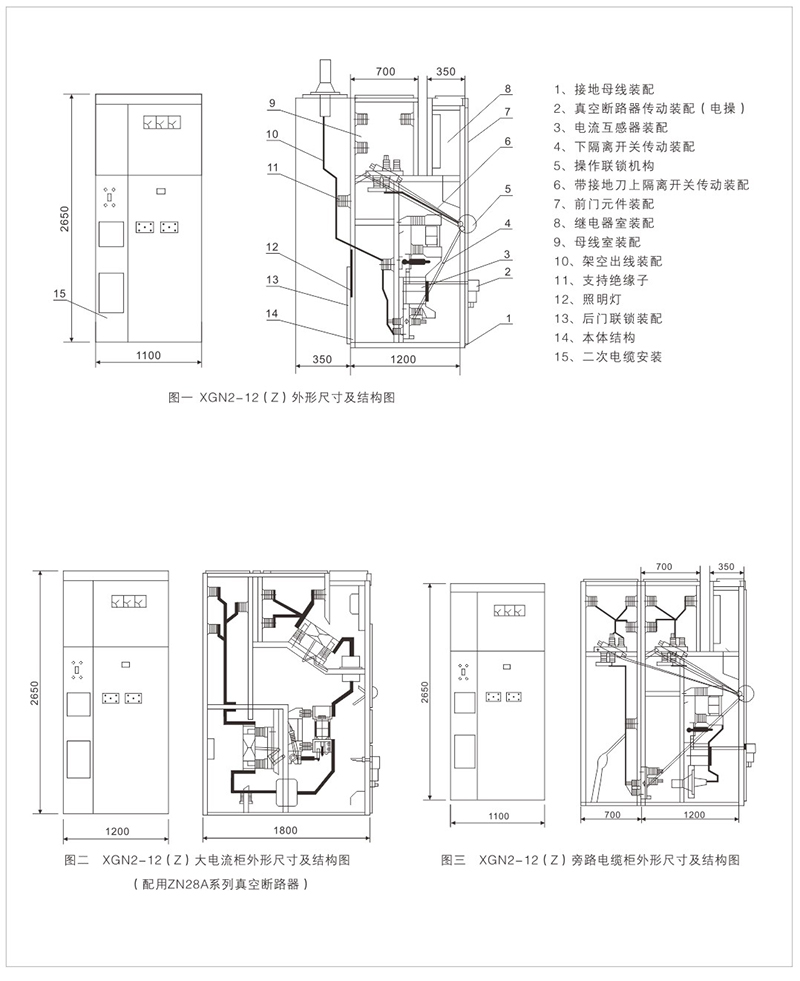 2650

15

1100

700 350

9
10
11
12
13
14

8
7
6
5
4
3
2
1

350 1200

1、接地母线装配
2、真空断路器传动装配（电操）
3、电流互感器装配
4、下隔离开关传动装配
5、操作联锁机构
6、带接地刀上隔离开关传动装配
7、前门元件装配
8、继电器室装配
9、母线室装配
10、架空出线装配
11、支持绝缘子
12、照明灯
13、后门联锁装配
14、本体结构
15、二次电缆安装

图一 XGN2-12（Z）外形尺寸及结构图

2650

1200

1800

图二 XGN2-12（Z）大电流柜外形尺寸及结构图
（配用ZN28A系列真空断路器）

2650

1100

700 350

700 1200

图三 XGN2-12（Z）旁路电缆柜外形尺寸及结构图